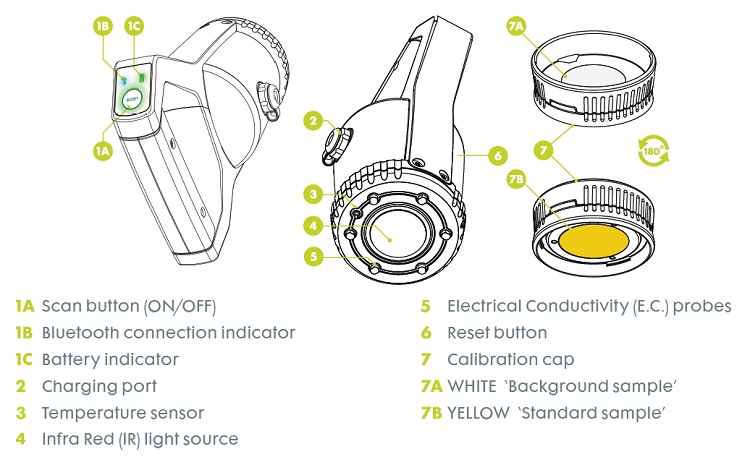 1B 1C

scan

1A

2

3

4

5

6

7A

7

180°

7B

1A Scan button (ON/OFF)
1B Bluetooth connection indicator
1C Battery indicator
2 Charging port
3 Temperature sensor
4 Infra Red (IR) light source

5 Electrical Conductivity (E.C.) probes
6 Reset button
7 Calibration cap
7A WHITE 'Background sample'
7B YELLOW 'Standard sample'